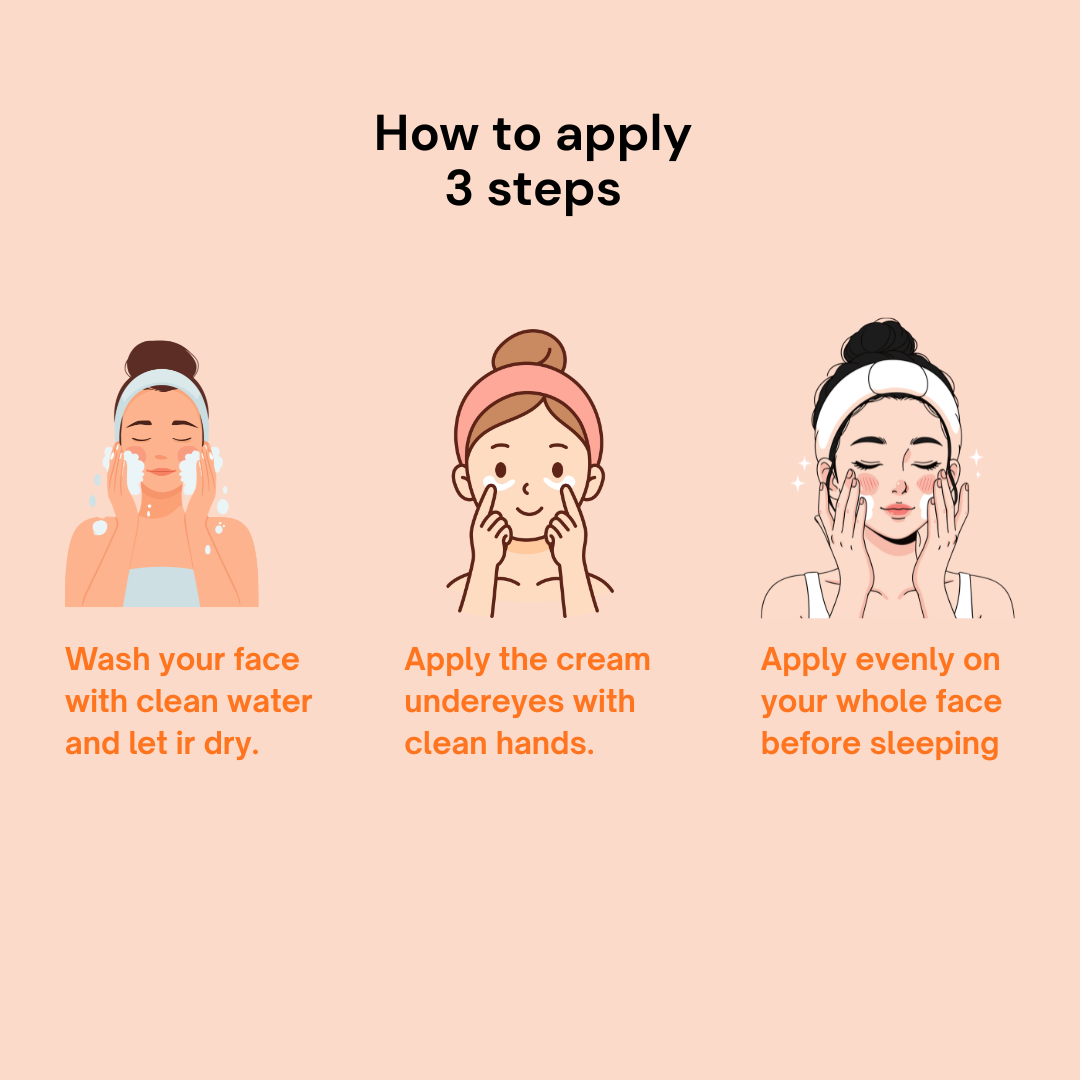 How to apply
3 steps

Wash your face with clean water and let ir dry.

Apply the cream undereyes with clean hands.

Apply evenly on your whole face before sleeping